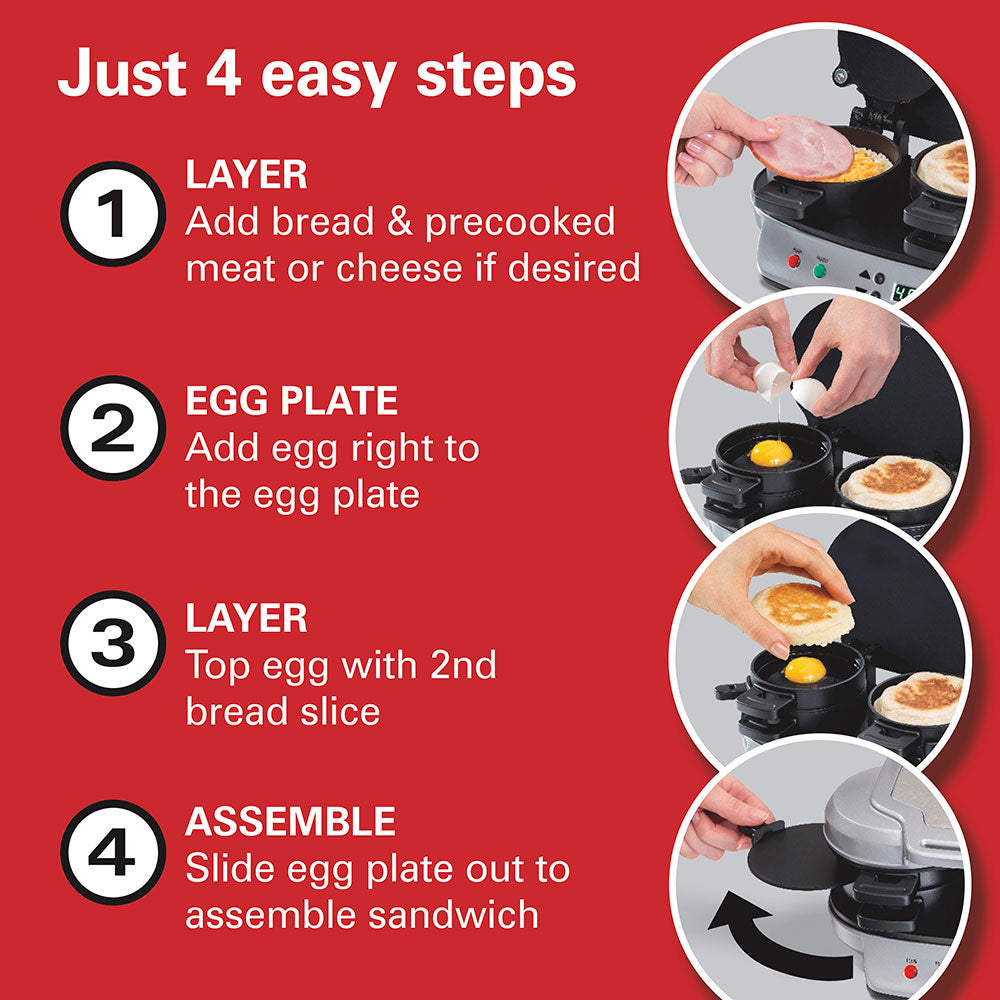 Just 4 easy steps

1
LAYER
Add bread & precooked meat or cheese if desired

2
EGG PLATE
Add egg right to the egg plate

3
LAYER
Top egg with 2nd bread slice

4
ASSEMBLE
Slide egg plate out to assemble sandwich