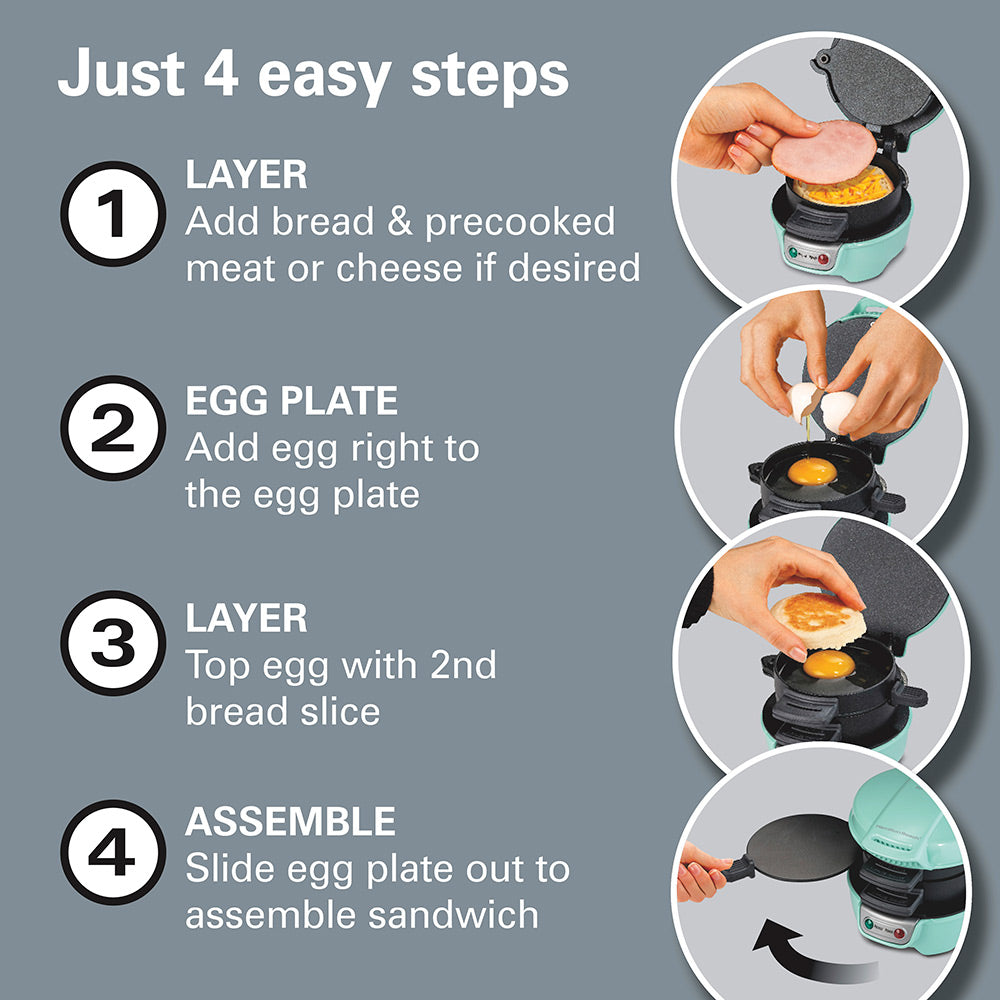 Just 4 easy steps

1
LAYER
Add bread & precooked meat or cheese if desired

2
EGG PLATE
Add egg right to the egg plate

3
LAYER
Top egg with 2nd bread slice

4
ASSEMBLE
Slide egg plate out to assemble sandwich